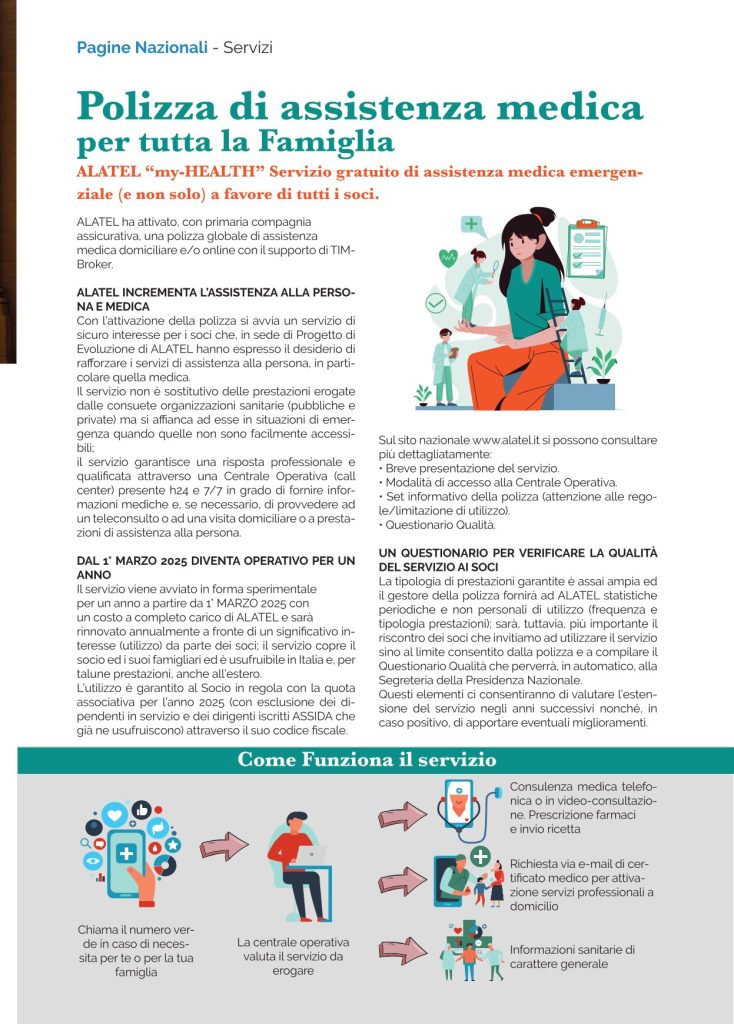 Pagine Nazionali - Servizi

Polizza di assistenza medica per tutta la Famiglia

ALATEL "my-HEALTH" Servizio gratuito di assistenza medica emergenziale (e non solo) a favore di tutti i soci.

ALATEL ha attivato, con primaria compagnia assicurativa, una polizza globale di assistenza medica domiciliare e/o online con il supporto di TIM-Broker.

ALATEL INCREMENTA L'ASSISTENZA ALLA PERSONA E MEDICA
Con l'attivazione della polizza si avvia un servizio di sicuro interesse per i soci che, in sede di Progetto di Evoluzione di ALATEL hanno espresso il desiderio di rafforzare i servizi di assistenza alla persona, in particolare quella medica.
Il servizio non è sostitutivo delle prestazioni erogate dalle consuete organizzazioni sanitarie (pubbliche e private) ma si affianca ad esse in situazioni di emergenza quando quelle non sono facilmente accessibili;
il servizio garantisce una risposta professionale e qualificata attraverso una Centrale Operativa (call center) presente h24 e 7/7 in grado di fornire informazioni mediche e, se necessario, di provvedere ad un teleconsulto o ad una visita domiciliare o a prestazioni di assistenza alla persona.

DAL 1° MARZO 2025 DIVENTA OPERATIVO PER UN ANNO
Il servizio viene avviato in forma sperimentale per un anno a partire da 1° MARZO 2025 con un costo a completo carico di ALATEL e sarà rinnovato annualmente a fronte di un significativo interesse (utilizzo) da parte dei soci; il servizio copre il socio ed i suoi famigliari ed è usufruibile in Italia e, per talune prestazioni, anche all'estero.
L'utilizzo è garantito al Socio in regola con la quota associativa per l'anno 2025 (con esclusione dei dipendenti in servizio e dei dirigenti iscritti ASSIDA che già ne usufruiscono) attraverso il suo codice fiscale.

Sul sito nazionale www.alatel.it si possono consultare più dettagliatamente:
• Breve presentazione del servizio.
• Modalità di accesso alla Centrale Operativa.
• Set informativo della polizza (attenzione alle regole/limitazione di utilizzo).
• Questionario Qualità.

UN QUESTIONARIO PER VERIFICARE LA QUALITÀ DEL SERVIZIO AI SOCI
La tipologia di prestazioni garantite è assai ampia ed il gestore della polizza fornirà ad ALATEL statistiche periodiche e non personali di utilizzo (frequenza e tipologia prestazioni); sarà, tuttavia, più importante il riscontro dei soci che invitiamo ad utilizzare il servizio sino al limite consentito dalla polizza e a compilare il Questionario Qualità che perverrà, in automatico, alla Segreteria della Presidenza Nazionale.
Questi elementi ci consentiranno di valutare l'estensione del servizio negli anni successivi nonché, in caso positivo, di apportare eventuali miglioramenti.

Come Funziona il servizio

Chiama il numero verde in caso di necessita per te o per la tua famiglia

La centrale operativa valuta il servizio da erogare

Consulenza medica telefonica o in video-consultazione. Prescrizione farmaci e invio ricetta

Richiesta via e-mail di certificato medico per attivazione servizi professionali a domicilio

Informazioni sanitarie di carattere generale